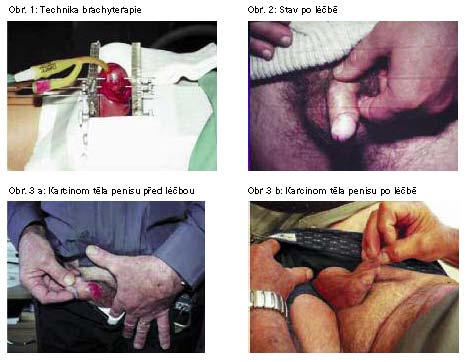 Obr. 1: Technika brachyterapie

Obr. 2: Stav po léčbě

Obr. 3 a: Karcinom těla penisu před léčbou

Obr 3 b: Karcinom těla penisu po léčbě